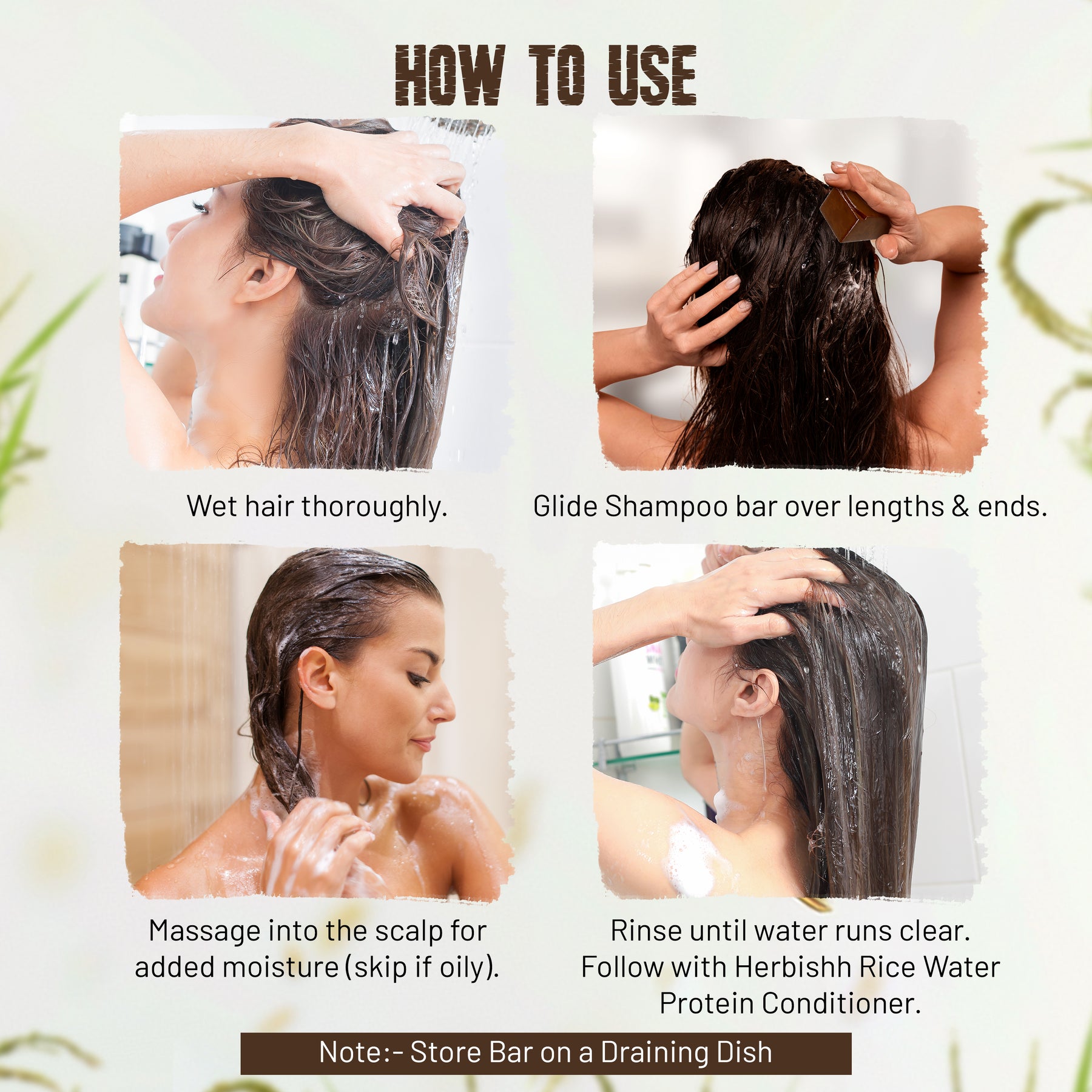 HOW TO USE

Wet hair thoroughly.

Glide Shampoo bar over lengths & ends.

Massage into the scalp for added moisture (skip if oily).

Rinse until water runs clear. Follow with Herbishh Rice Water Protein Conditioner.

Note:- Store Bar on a Draining Dish