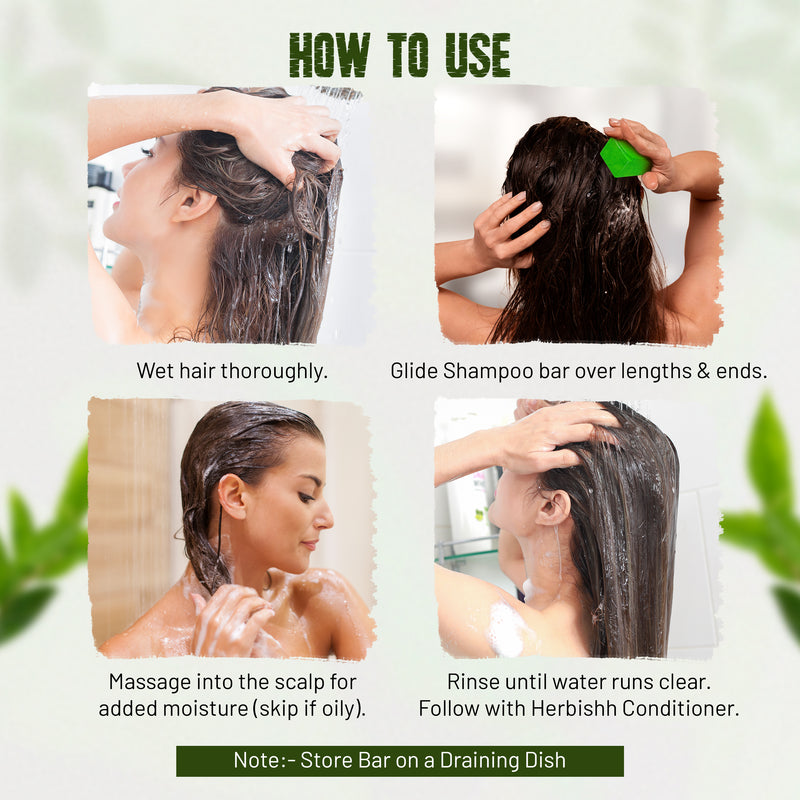 HOW TO USE

Wet hair thoroughly.

Glide Shampoo bar over lengths & ends.

Massage into the scalp for added moisture (skip if oily).

Rinse until water runs clear. Follow with Herbishh Conditioner.

Note:- Store Bar on a Draining Dish