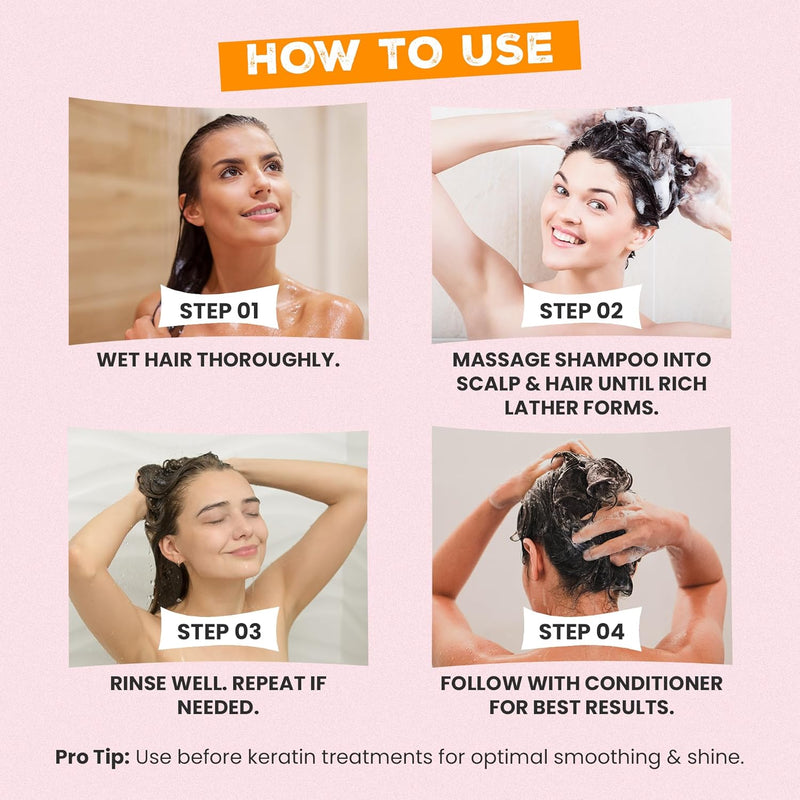 HOW TO USE

STEP 01

WET HAIR THOROUGHLY.

STEP 02

MASSAGE SHAMPOO INTO SCALP & HAIR UNTIL RICH LATHER FORMS.

STEP 03

RINSE WELL. REPEAT IF NEEDED.

STEP 04

FOLLOW WITH CONDITIONER FOR BEST RESULTS.

Pro Tip: Use before keratin treatments for optimal smoothing & shine.