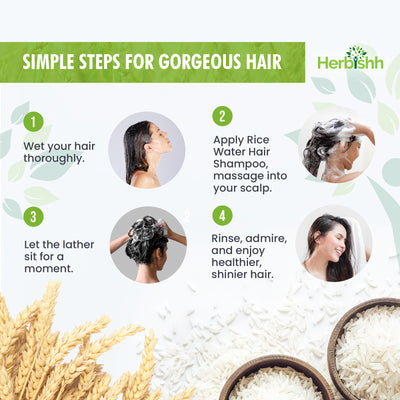 SIMPLE STEPS FOR GORGEOUS HAIR

Herbishh

1
Wet your hair thoroughly.

2
Apply Rice Water Hair Shampoo, massage into your scalp.

3
Let the lather sit for a moment.

4
Rinse, admire, and enjoy healthier, shinier hair.