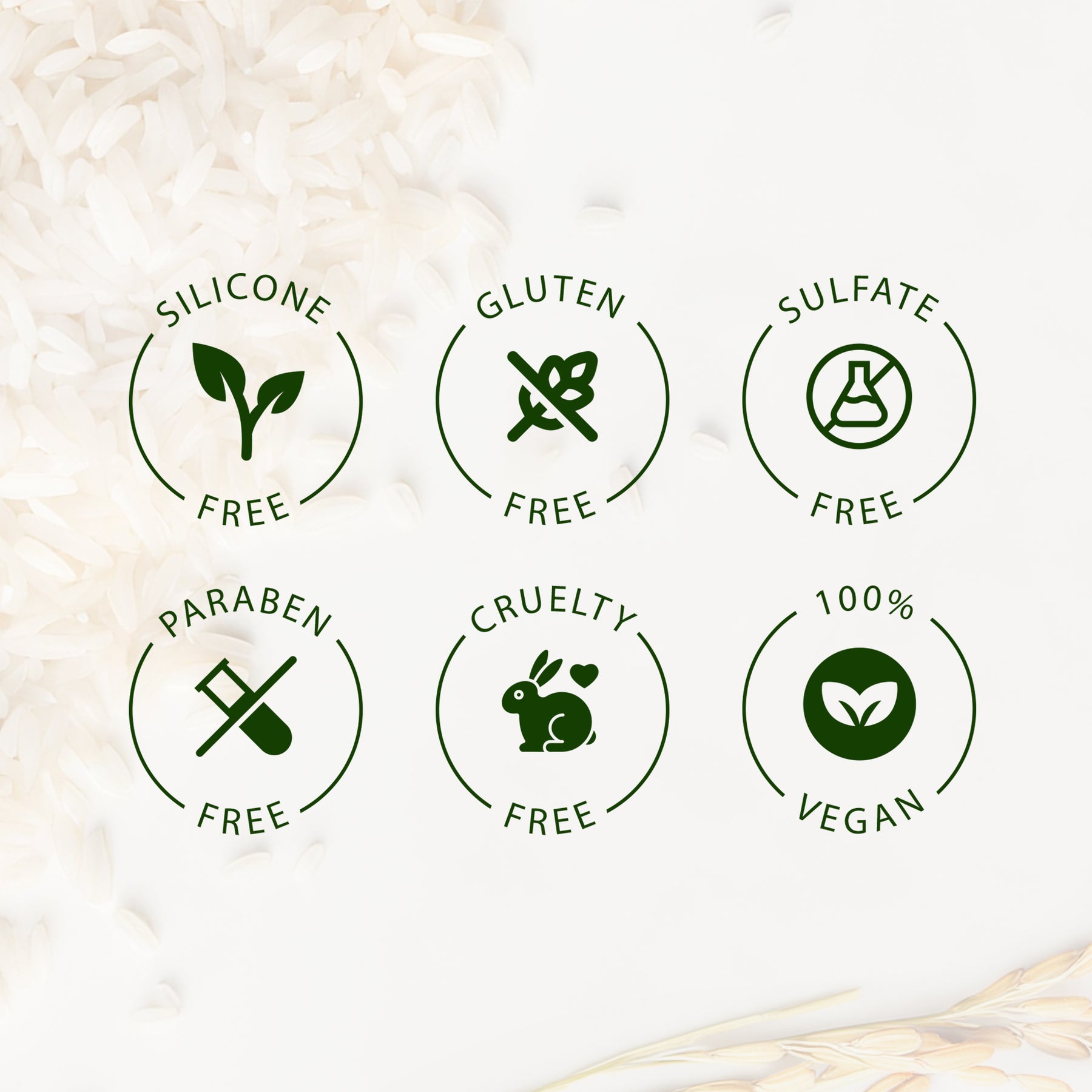 SILICONE
FREE

GLUTEN
FREE

SULFATE
FREE

PARABEN
FREE

CRUELTY
FREE

100%
VEGAN